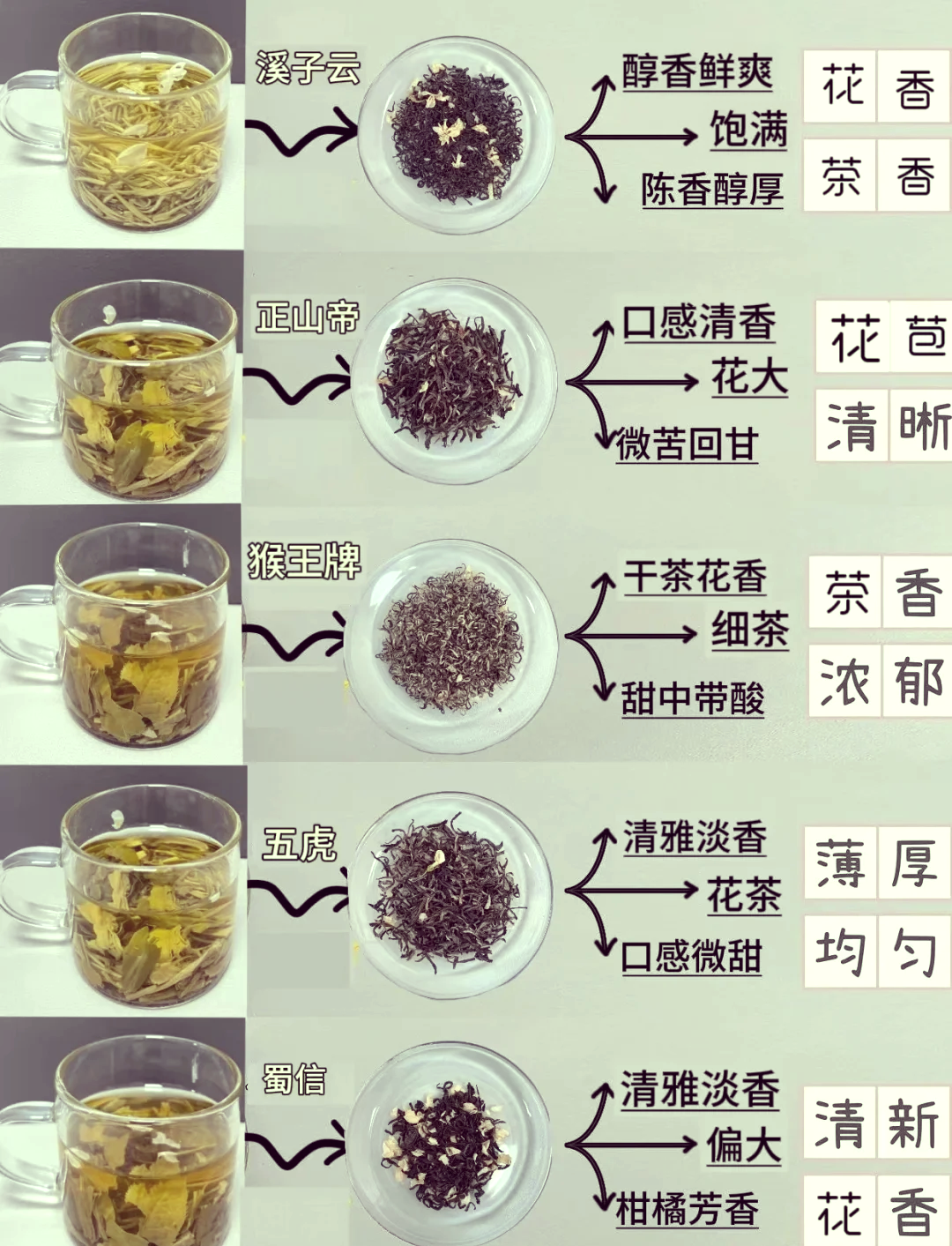 溪子云

醇香鲜爽

饱满

陈香醇厚

花香

茶香

正山帝

口感清香

花大

微苦回甘

花苞

清晰

猴王牌

干茶花香

细茶

甜中带酸

茶香

浓郁

五虎

清雅淡香

花茶

口感微甜

薄厚

均匀

蜀信

清雅淡香

偏大

柑橘芳香

清新

花香