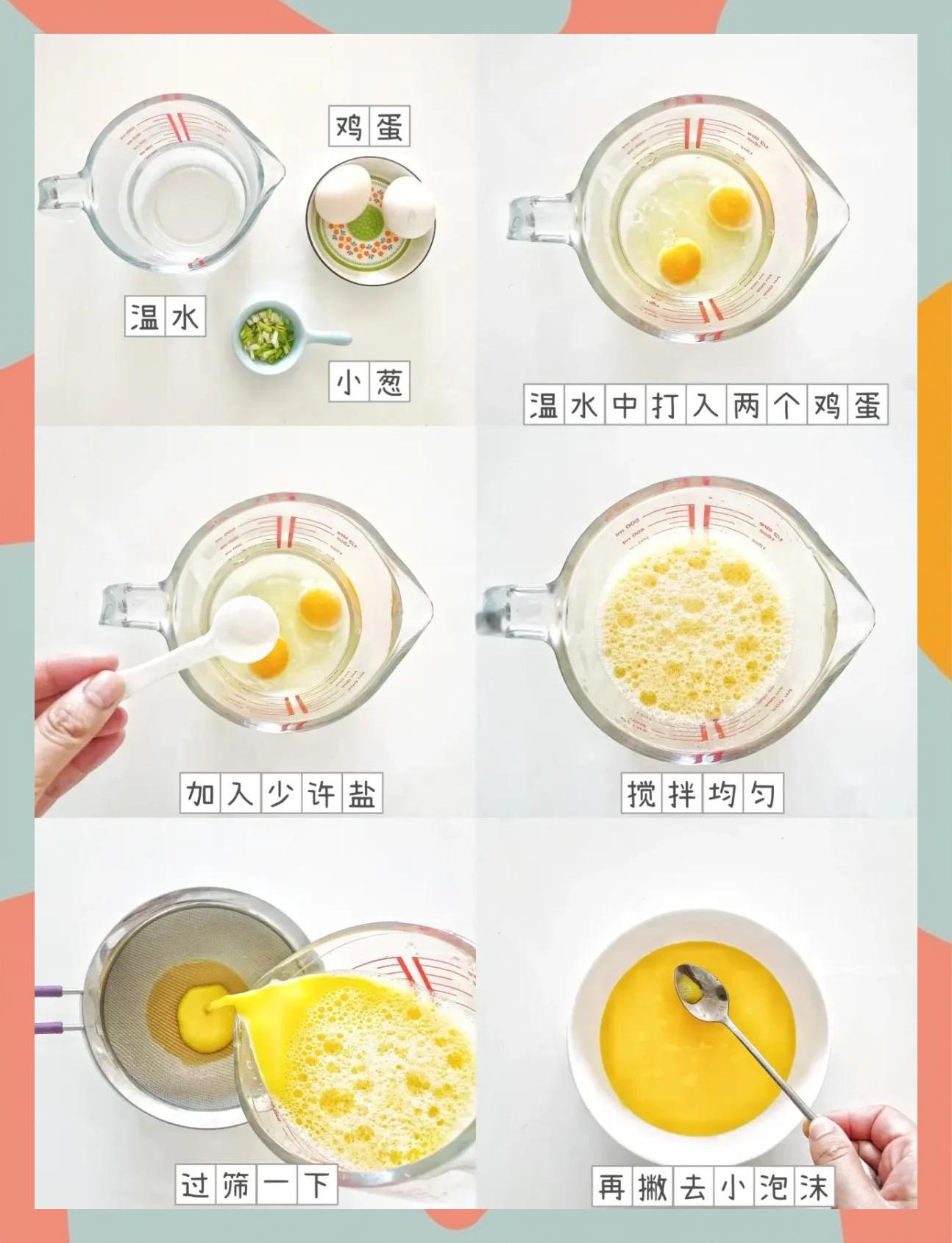 鸡蛋

温水

小葱

温水中打入两个鸡蛋

加入少许盐

搅拌均匀

过筛一下

再撇去小泡沫